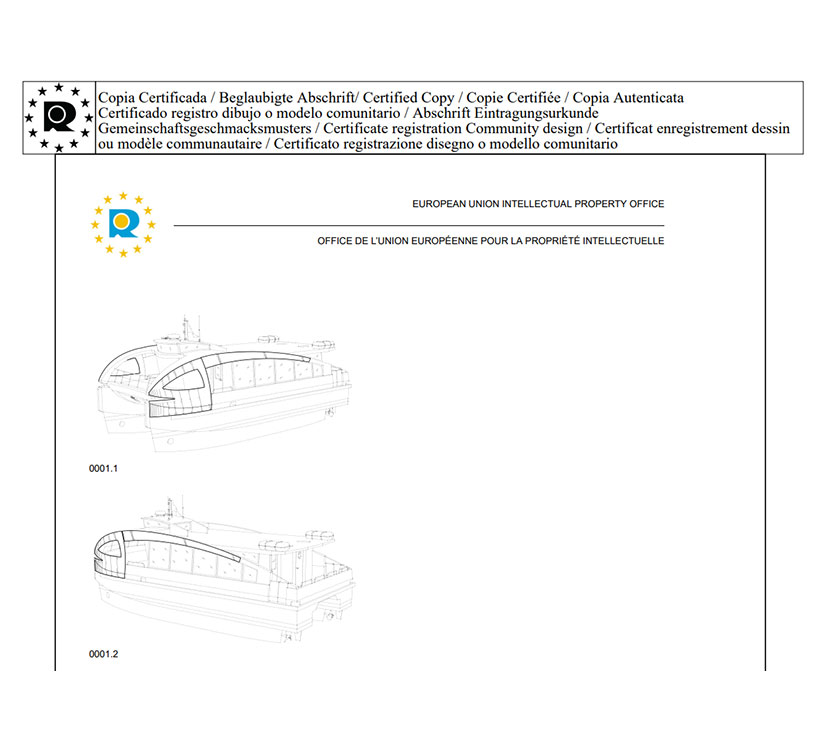 Copia Certificada / Beglaubigte Abschrift/ Certified Copy / Copie Certifiée / Copia Autenticata
Certificado registro dibujo o modelo comunitario / Abschrift Eintragungsurkunde Gemeinschaftsgeschmacksmusters / Certificate registration Community design / Certificat enregistrement dessin ou modèle communautaire / Certificato registrazione disegno o modello comunitario

EUROPEAN UNION INTELLECTUAL PROPERTY OFFICE

OFFICE DE L'UNION EUROPÉENNE POUR LA PROPRIÉTÉ INTELLECTUELLE

0001.1

0001.2